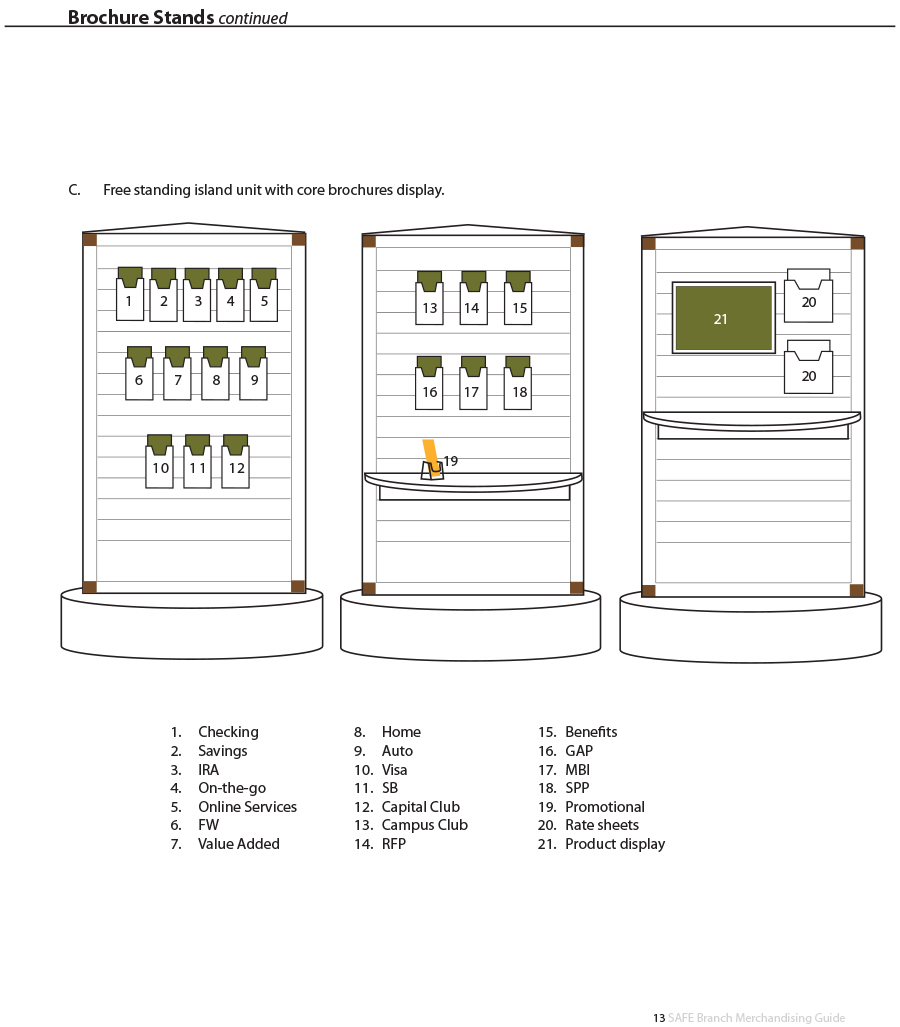 Brochure Stands continued

C. Free standing island unit with core brochures display.

1 2 3 4 5
6 7 8 9
10 11 12

13 14 15
16 17 18
19

21 20
20

1. Checking
2. Savings
3. IRA
4. On-the-go
5. Online Services
6. FW
7. Value Added

8. Home
9. Auto
10. Visa
11. SB
12. Capital Club
13. Campus Club
14. RFP

15. Benefits
16. GAP
17. MBI
18. SPP
19. Promotional
20. Rate sheets
21. Product display

13 SAFE Branch Merchandising Guide