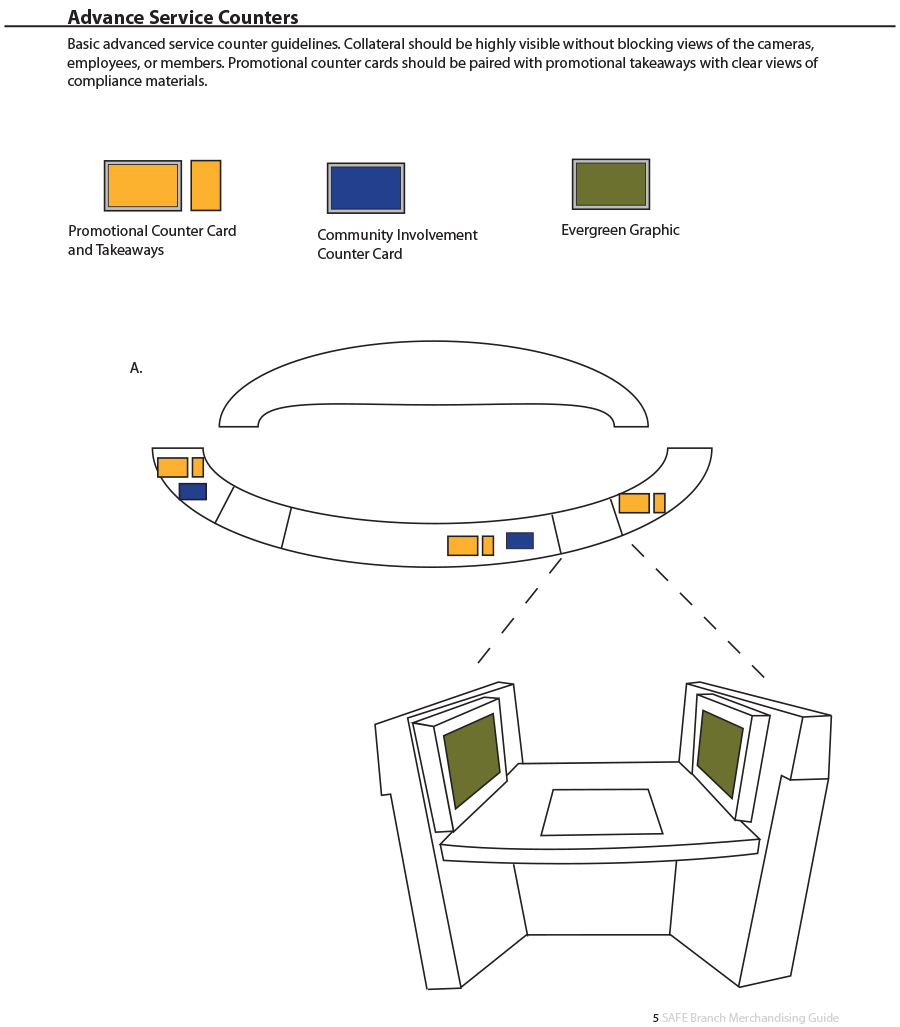 Advance Service Counters

Basic advanced service counter guidelines. Collateral should be highly visible without blocking views of the cameras, employees, or members. Promotional counter cards should be paired with promotional takeaways with clear views of compliance materials.

Promotional Counter Card and Takeaways

Community Involvement Counter Card

Evergreen Graphic

A.

5 SAFE Branch Merchandising Guide